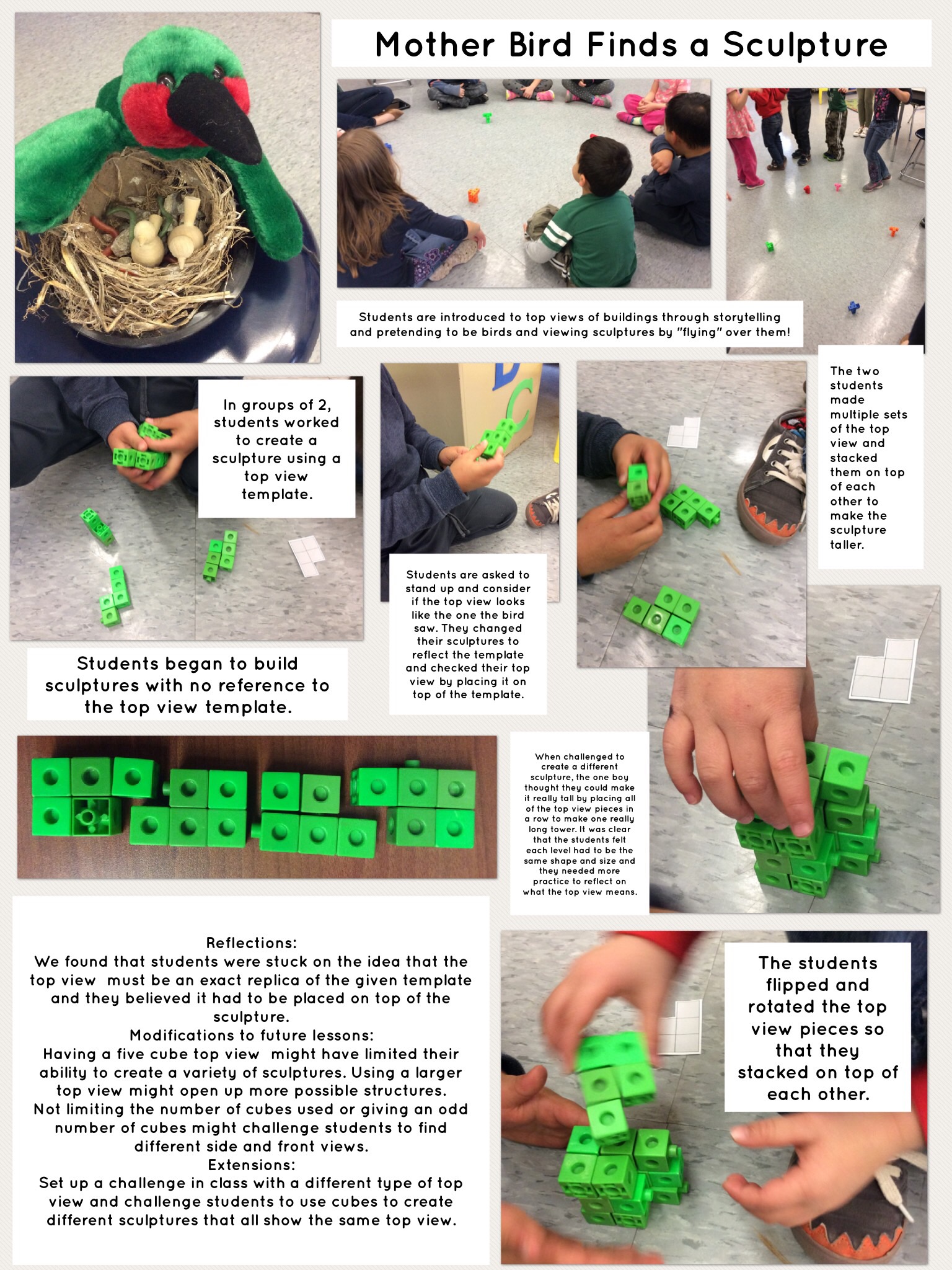 Mother Bird Finds a Sculpture

Students are introduced to top views of buildings through storytelling and pretending to be birds and viewing sculptures by "flying" over them!

In groups of 2, students worked to create a sculpture using a top view template.

Students are asked to stand up and consider if the top view looks like the one the bird saw. They changed their sculptures to reflect the template and checked their top view by placing it on top of the template.

The two students made multiple sets of the top view and stacked them on top of each other to make the sculpture taller.

Students began to build sculptures with no reference to the top view template.

When challenged to create a different sculpture, the one boy thought they could make it really tall by placing all of the top view pieces in a row to make one really long tower. It was clear that the students felt each level had to be the same shape and size and they needed more practice to reflect on what the top view means.

Reflections:
We found that students were stuck on the idea that the top view must be an exact replica of the given template and they believed it had to be placed on top of the sculpture.
Modifications to future lessons:
Having a five cube top view might have limited their ability to create a variety of sculptures. Using a larger top view might open up more possible structures.
Not limiting the number of cubes used or giving an odd number of cubes might challenge students to find different side and front views.
Extensions:
Set up a challenge in class with a different type of top view and challenge students to use cubes to create different sculptures that all show the same top view.

The students flipped and rotated the top view pieces so that they stacked on top of each other.