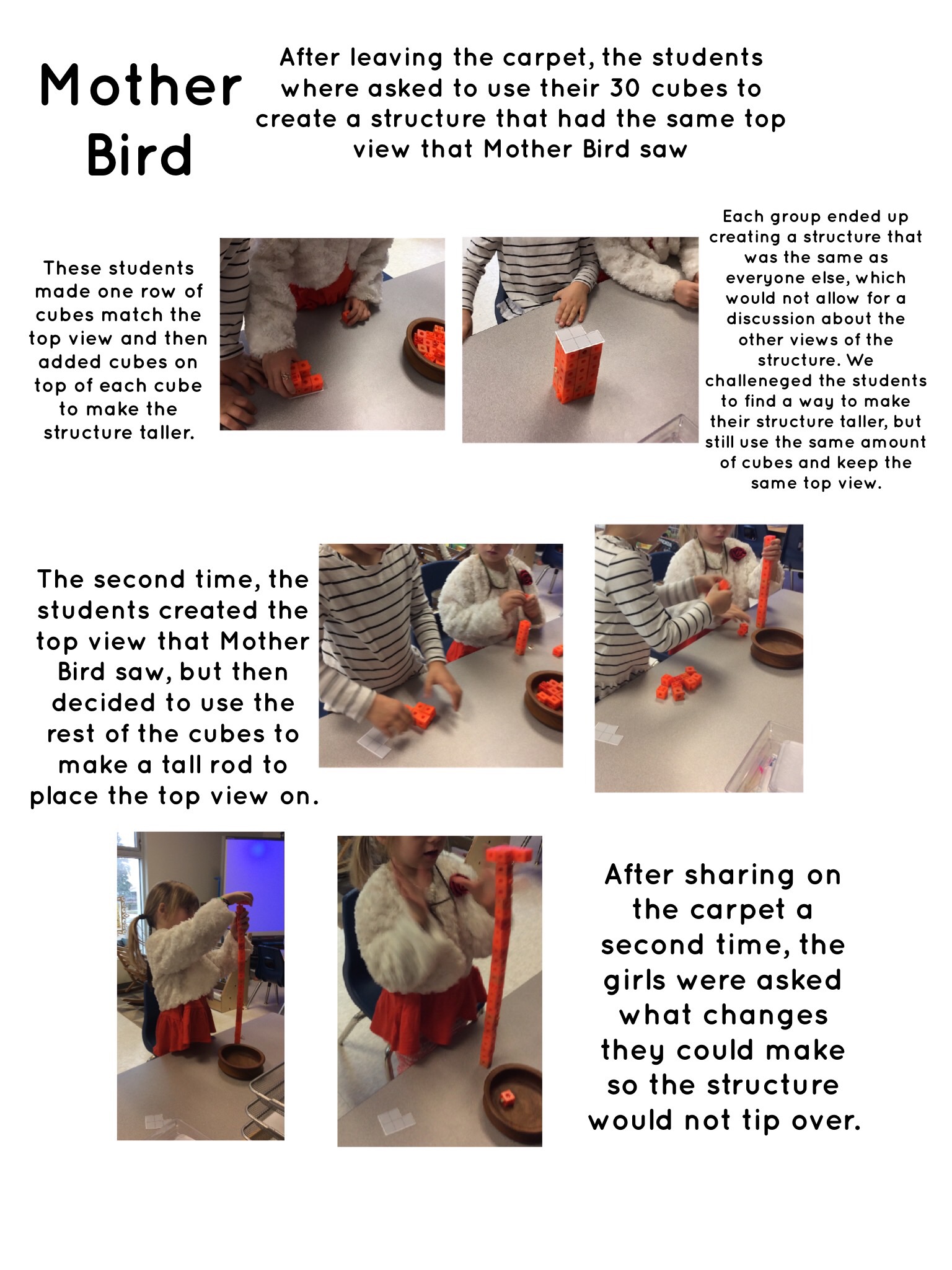 Mother Bird

After leaving the carpet, the students where asked to use their 30 cubes to create a structure that had the same top view that Mother Bird saw

These students made one row of cubes match the top view and then added cubes on top of each cube to make the structure taller.

Each group ended up creating a structure that was the same as everyone else, which would not allow for a discussion about the other views of the structure. We challeneged the students to find a way to make their structure taller, but still use the same amount of cubes and keep the same top view.

The second time, the students created the top view that Mother Bird saw, but then decided to use the rest of the cubes to make a tall rod to place the top view on.

After sharing on the carpet a second time, the girls were asked what changes they could make so the structure would not tip over.