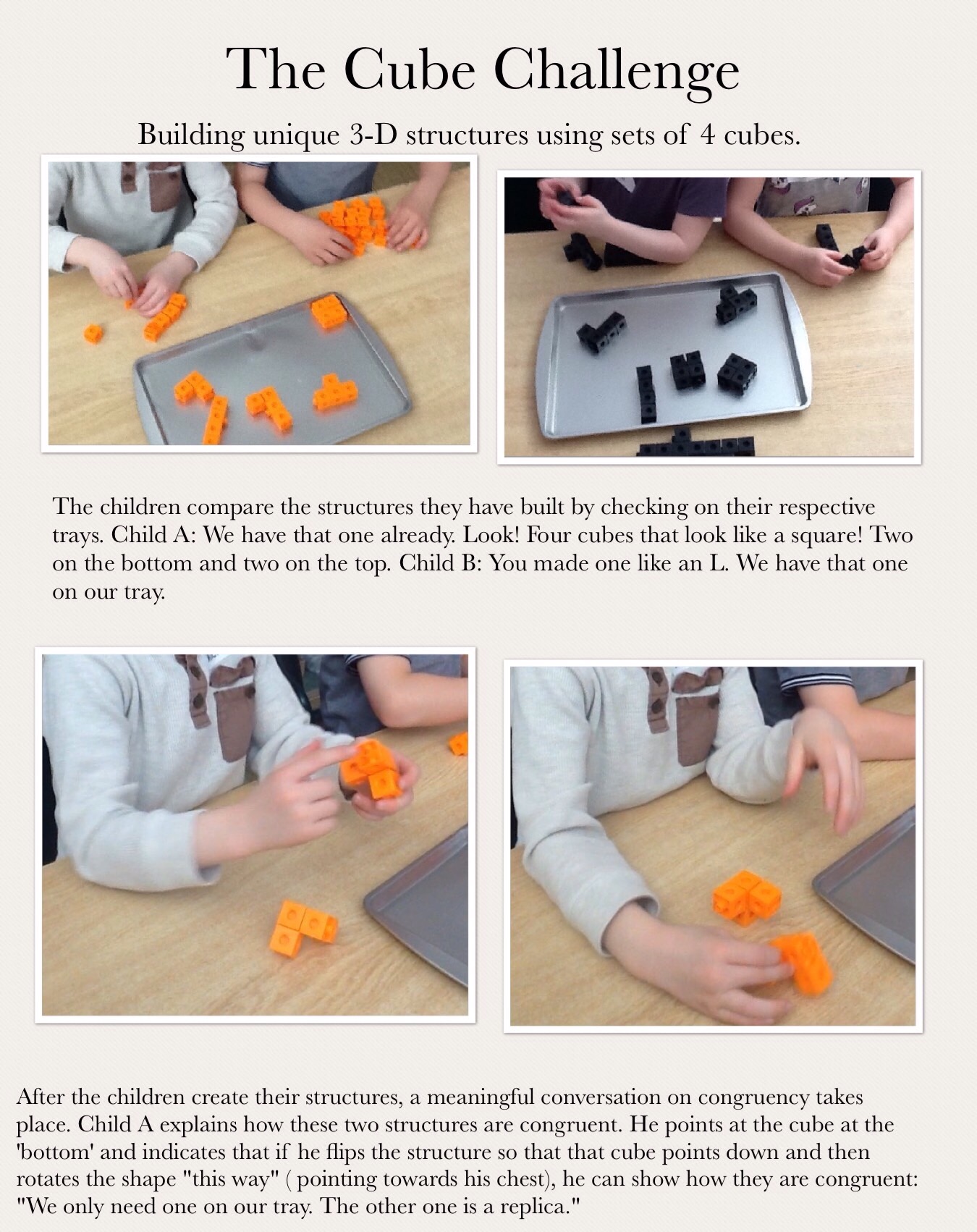 The Cube Challenge

Building unique 3-D structures using sets of 4 cubes.

The children compare the structures they have built by checking on their respective trays. Child A: We have that one already. Look! Four cubes that look like a square! Two on the bottom and two on the top. Child B: You made one like an L. We have that one on our tray.

After the children create their structures, a meaningful conversation on congruency takes place. Child A explains how these two structures are congruent. He points at the cube at the 'bottom' and indicates that if he flips the structure so that that cube points down and then rotates the shape "this way" ( pointing towards his chest), he can show how they are congruent: "We only need one on our tray. The other one is a replica."